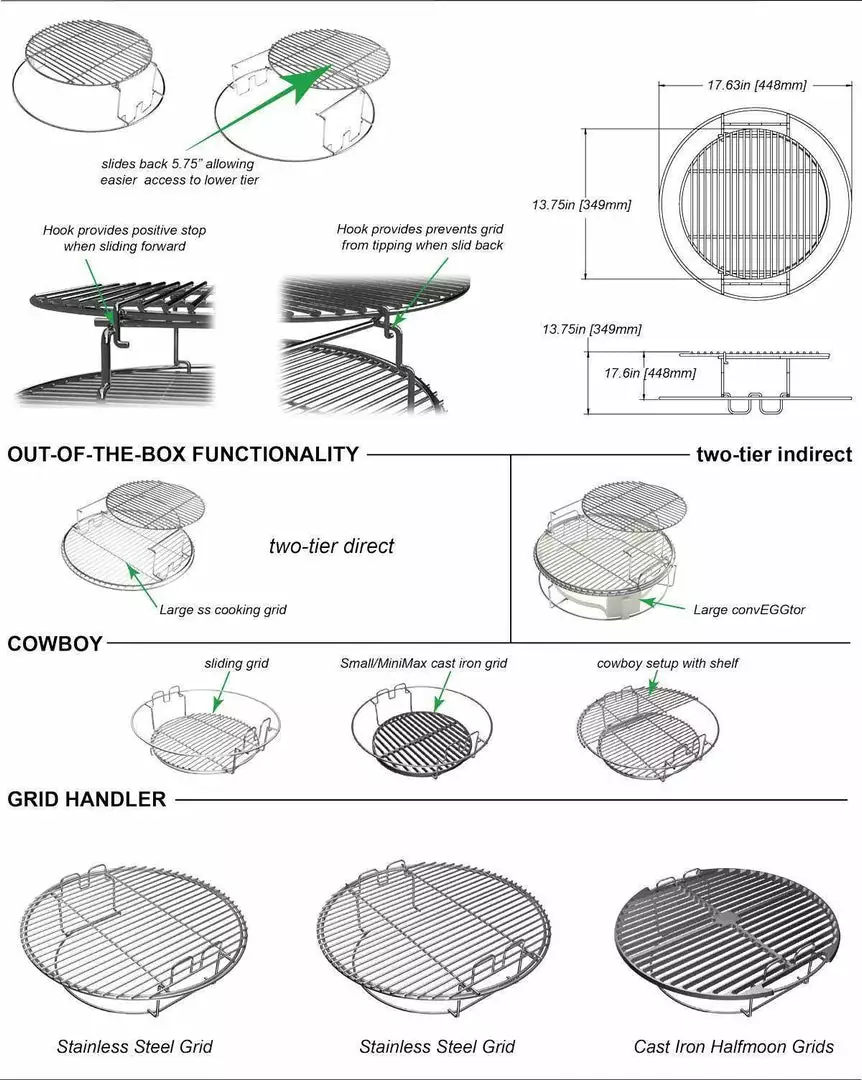 slides back 5.75" allowing easier access to lower tier

17.63in [448mm]

13.75in [349mm]

Hook provides positive stop when sliding forward

Hook provides prevents grid from tipping when slid back

13.75in [349mm]

17.6in [448mm]

OUT-OF-THE-BOX FUNCTIONALITY

two-tier indirect

two-tier direct

Large ss cooking grid

Large convEGGtor

COWBOY

sliding grid

Small/MiniMax cast iron grid

cowboy setup with shelf

GRID HANDLER

Stainless Steel Grid

Stainless Steel Grid

Cast Iron Halfmoon Grids